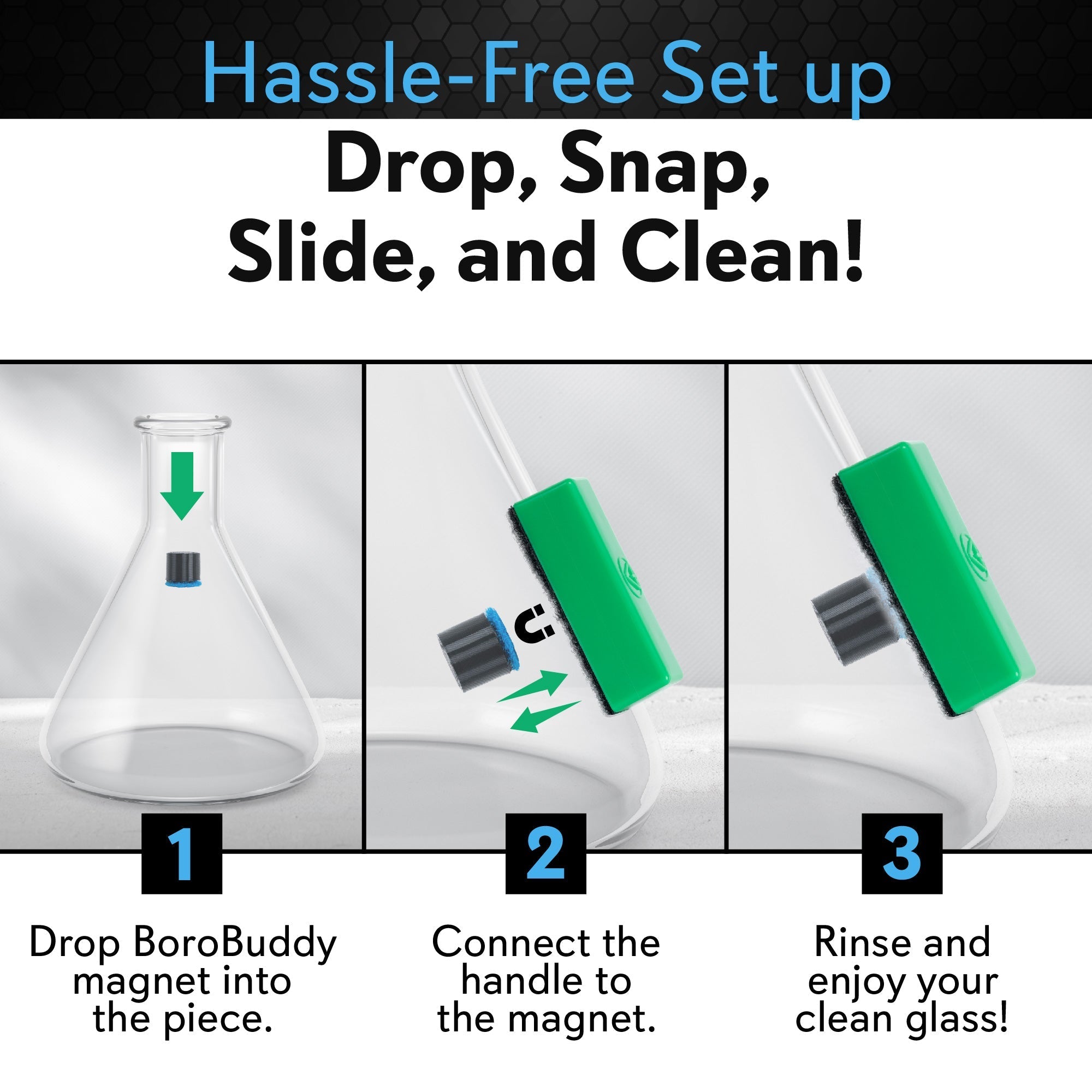 Hassle-Free Set up

Drop, Snap, Slide, and Clean!

1

Drop BoroBuddy magnet into the piece.

2

Connect the handle to the magnet.

3

Rinse and enjoy your clean glass!